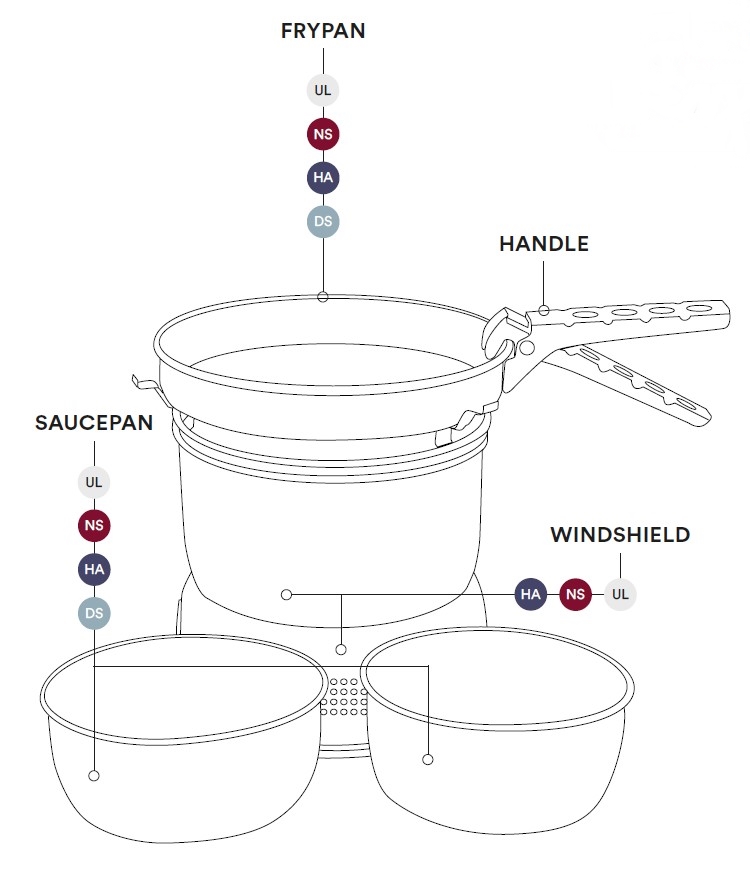 FRYPAN
UL
NS
HA
DS

HANDLE

SAUCEPAN
UL
NS
HA
DS

WINDSHIELD
HA NS UL